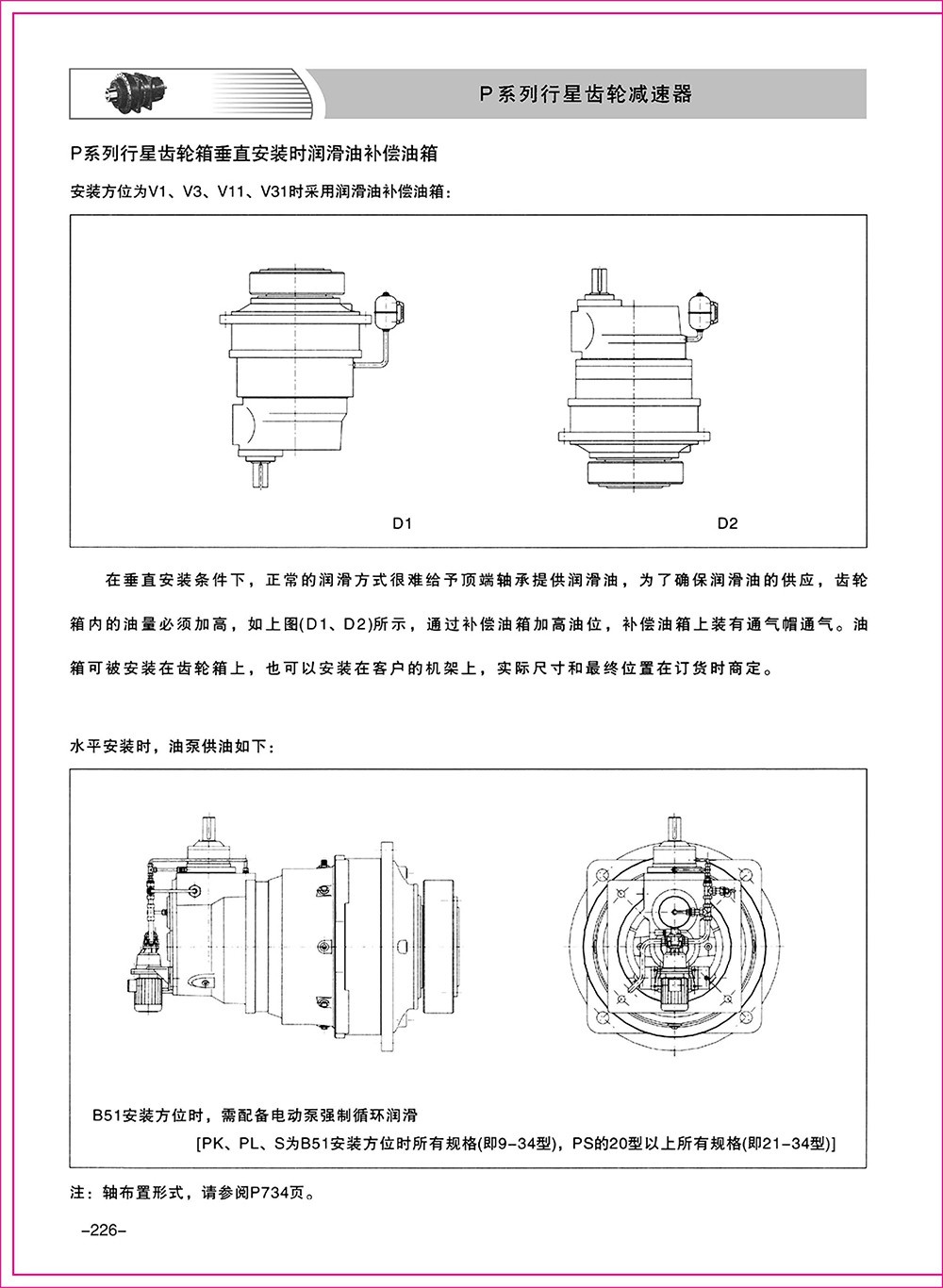 P系列行星齿轮减速器

P系列行星齿轮箱垂直安装时润滑油补偿油箱

安装方位为V1、V3、V11、V31时采用润滑油补偿油箱：

D1

D2

在垂直安装条件下，正常的润滑方式很难给予顶端轴承提供润滑油，为了确保润滑油的供应，齿轮箱内的油量必须加高，如上图(D1、D2)所示，通过补偿油箱加高油位，补偿油箱上装有通气帽通气。油箱可被安装在齿轮箱上，也可以安装在客户的机架上，实际尺寸和最终位置在订货时商定。

水平安装时，油泵供油如下：

B51安装方位时，需配备电动泵强制循环润滑

[PK、PL、S为B51安装方位时所有规格(即9-34型)，PS的20型以上所有规格(即21-34型)]

注：轴布置形式，请参阅P734页。

-226-